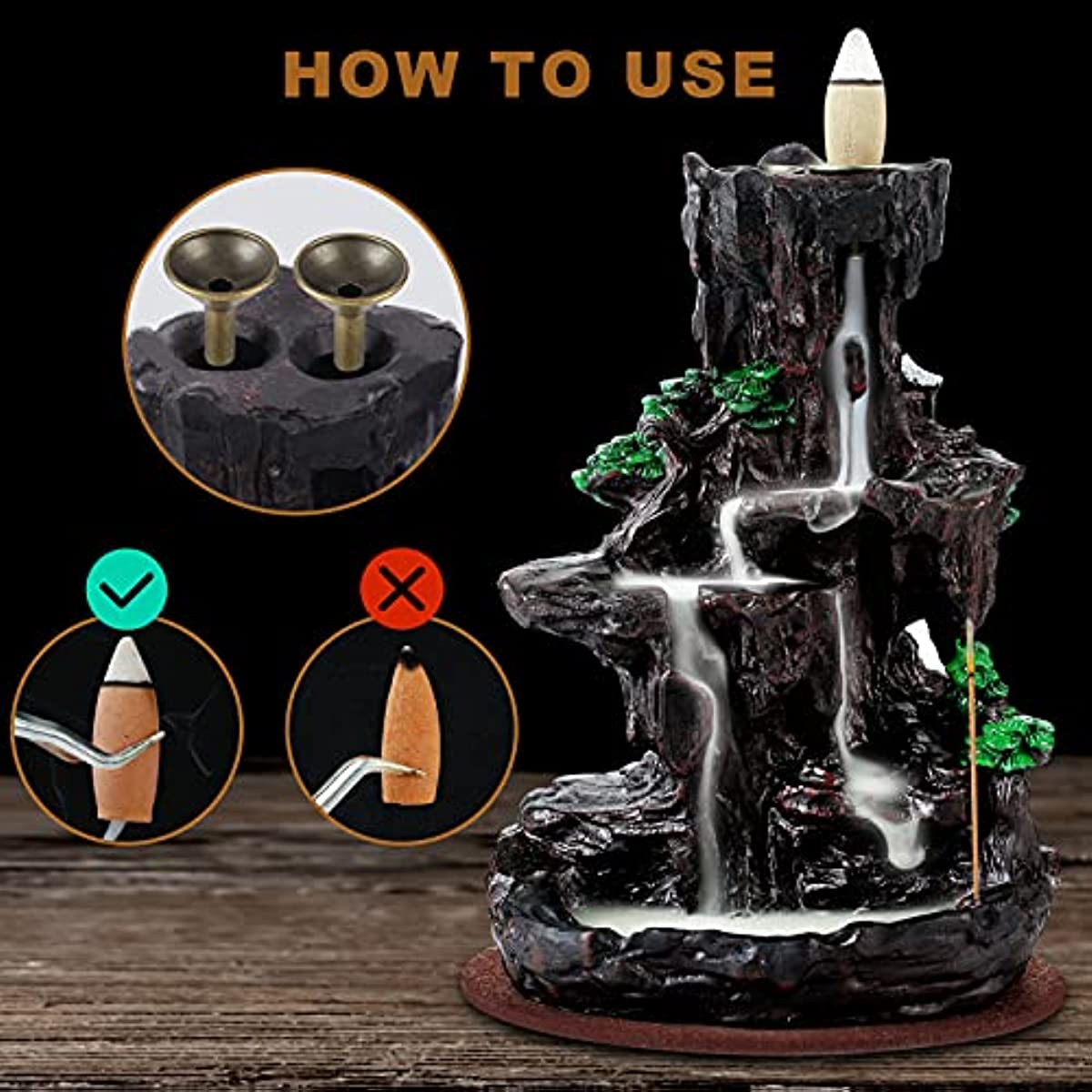 HOW TO USE