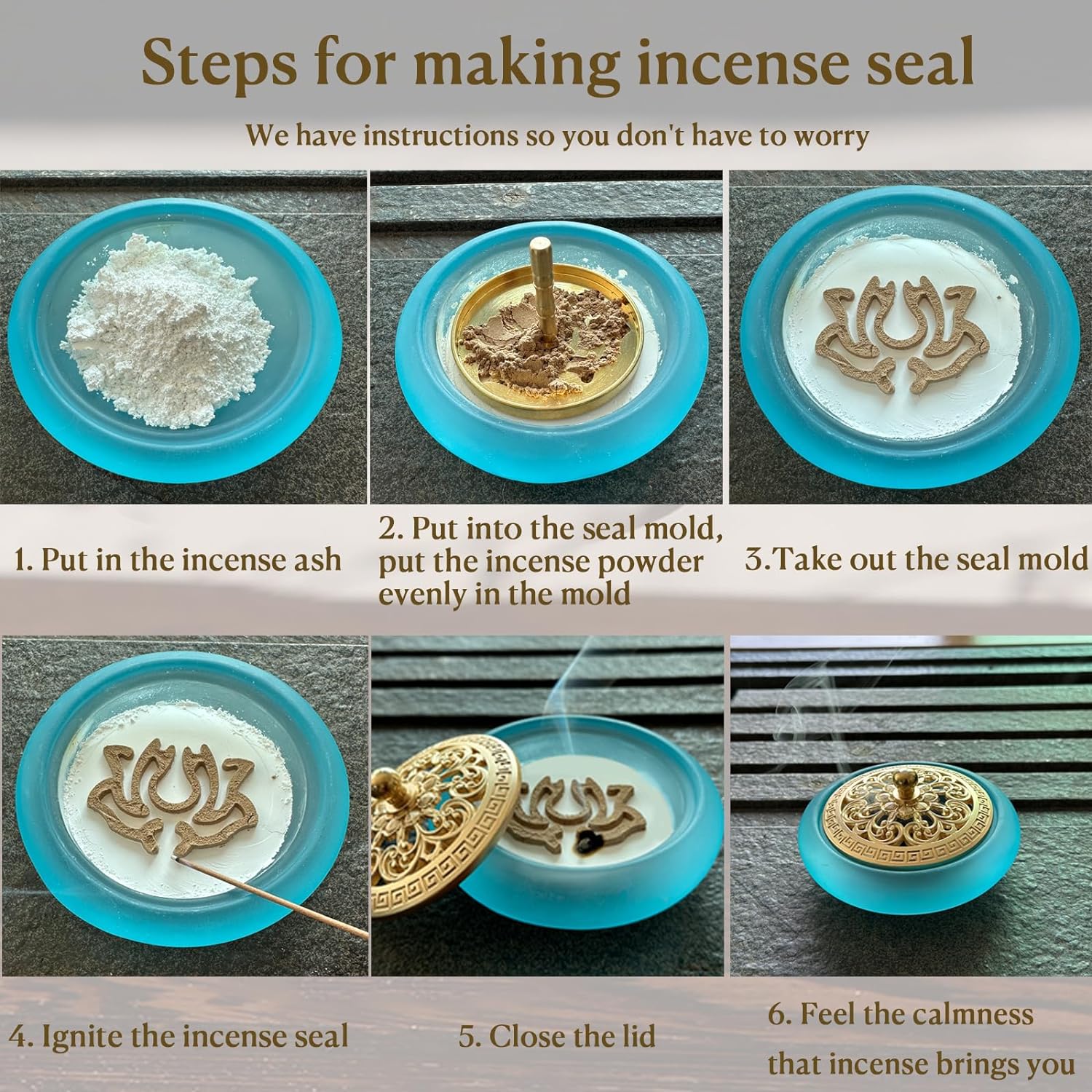 Steps for making incense seal

We have instructions so you don't have to worry

1. Put in the incense ash

2. Put into the seal mold, put the incense powder evenly in the mold

3.Take out the seal mold

4. Ignite the incense seal

5. Close the lid

6. Feel the calmness that incense brings you