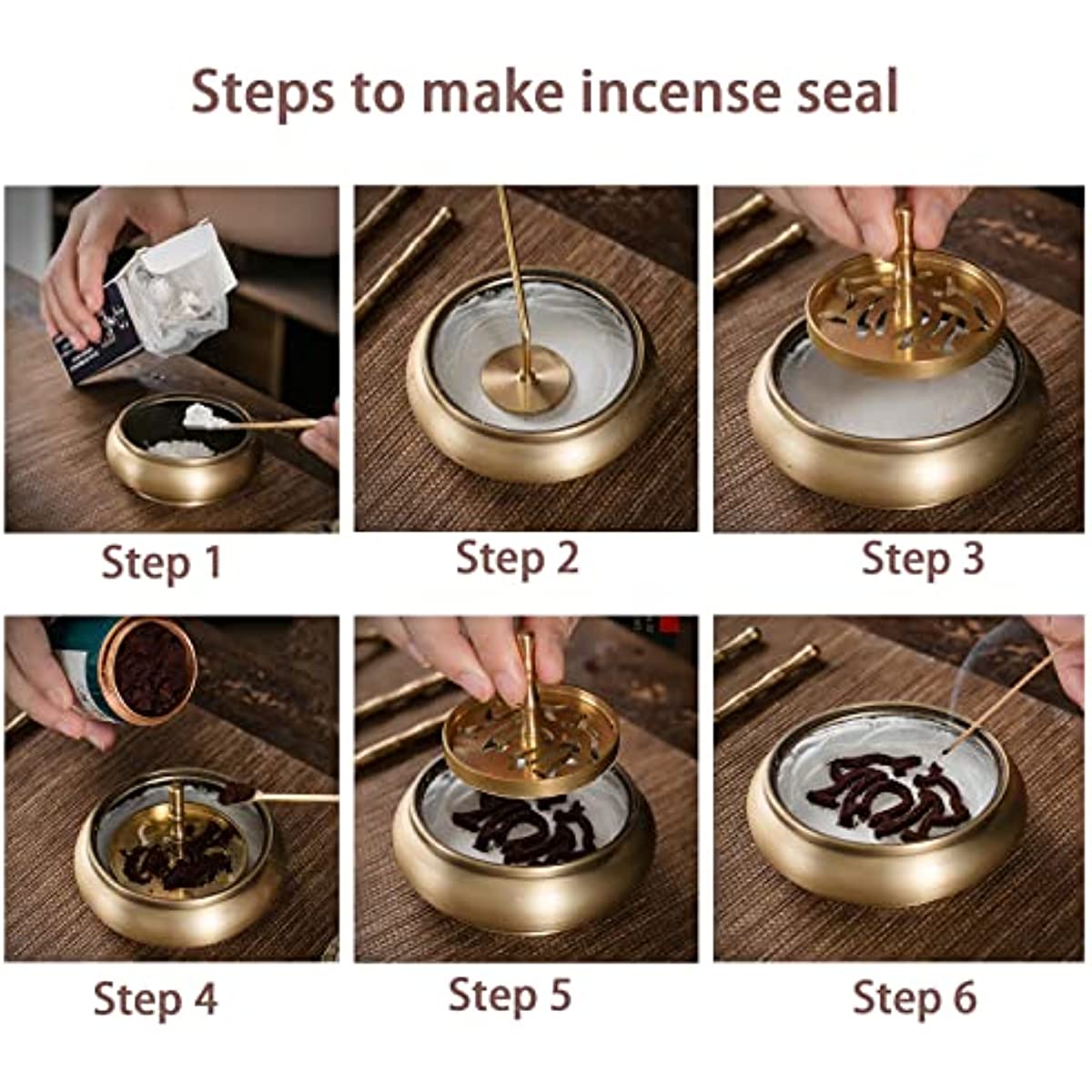 Steps to make incense seal

Step 1

Step 2

Step 3

Step 4

Step 5

Step 6